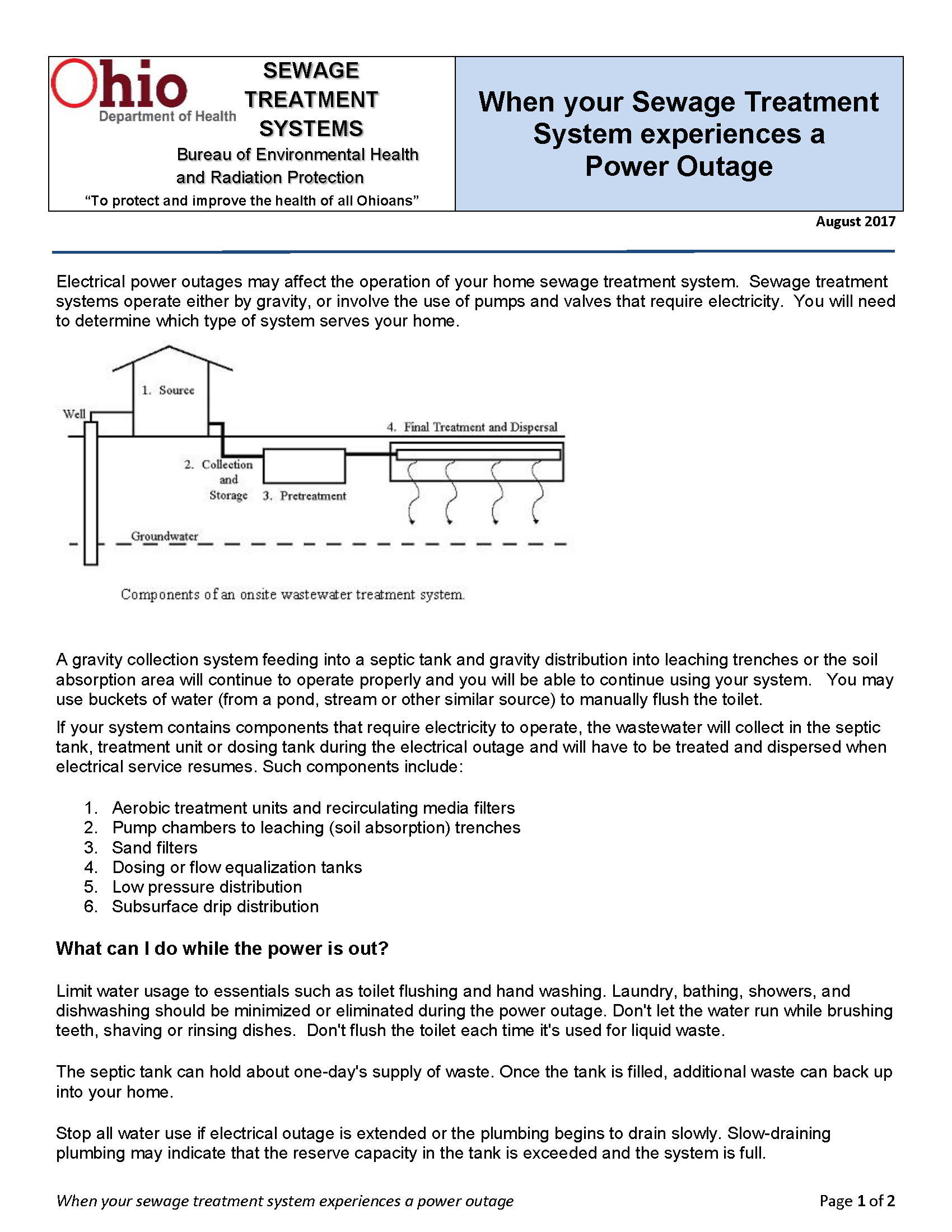 Ohio Department of Health

SEWAGE TREATMENT SYSTEMS

Bureau of Environmental Health and Radiation Protection

"To protect and improve the health of all Ohioans"

When your Sewage Treatment System experiences a Power Outage

August 2017

Electrical power outages may affect the operation of your home sewage treatment system. Sewage treatment systems operate either by gravity, or involve the use of pumps and valves that require electricity. You will need to determine which type of system serves your home.

1. Source

Well

4. Final Treatment and Dispersal

2. Collection and Storage

3. Pretreatment

Groundwater

Components of an onsite wastewater treatment system.

A gravity collection system feeding into a septic tank and gravity distribution into leaching trenches or the soil absorption area will continue to operate properly and you will be able to continue using your system. You may use buckets of water (from a pond, stream or other similar source) to manually flush the toilet.

If your system contains components that require electricity to operate, the wastewater will collect in the septic tank, treatment unit or dosing tank during the electrical outage and will have to be treated and dispersed when electrical service resumes. Such components include:

1. Aerobic treatment units and recirculating media filters
2. Pump chambers to leaching (soil absorption) trenches
3. Sand filters
4. Dosing or flow equalization tanks
5. Low pressure distribution
6. Subsurface drip distribution

What can I do while the power is out?

Limit water usage to essentials such as toilet flushing and hand washing. Laundry, bathing, showers, and dishwashing should be minimized or eliminated during the power outage. Don't let the water run while brushing teeth, shaving or rinsing dishes. Don't flush the toilet each time it's used for liquid waste.

The septic tank can hold about one-day's supply of waste. Once the tank is filled, additional waste can back up into your home.

Stop all water use if electrical outage is extended or the plumbing begins to drain slowly. Slow-draining plumbing may indicate that the reserve capacity in the tank is exceeded and the system is full.

When your sewage treatment system experiences a power outage

Page 1 of 2